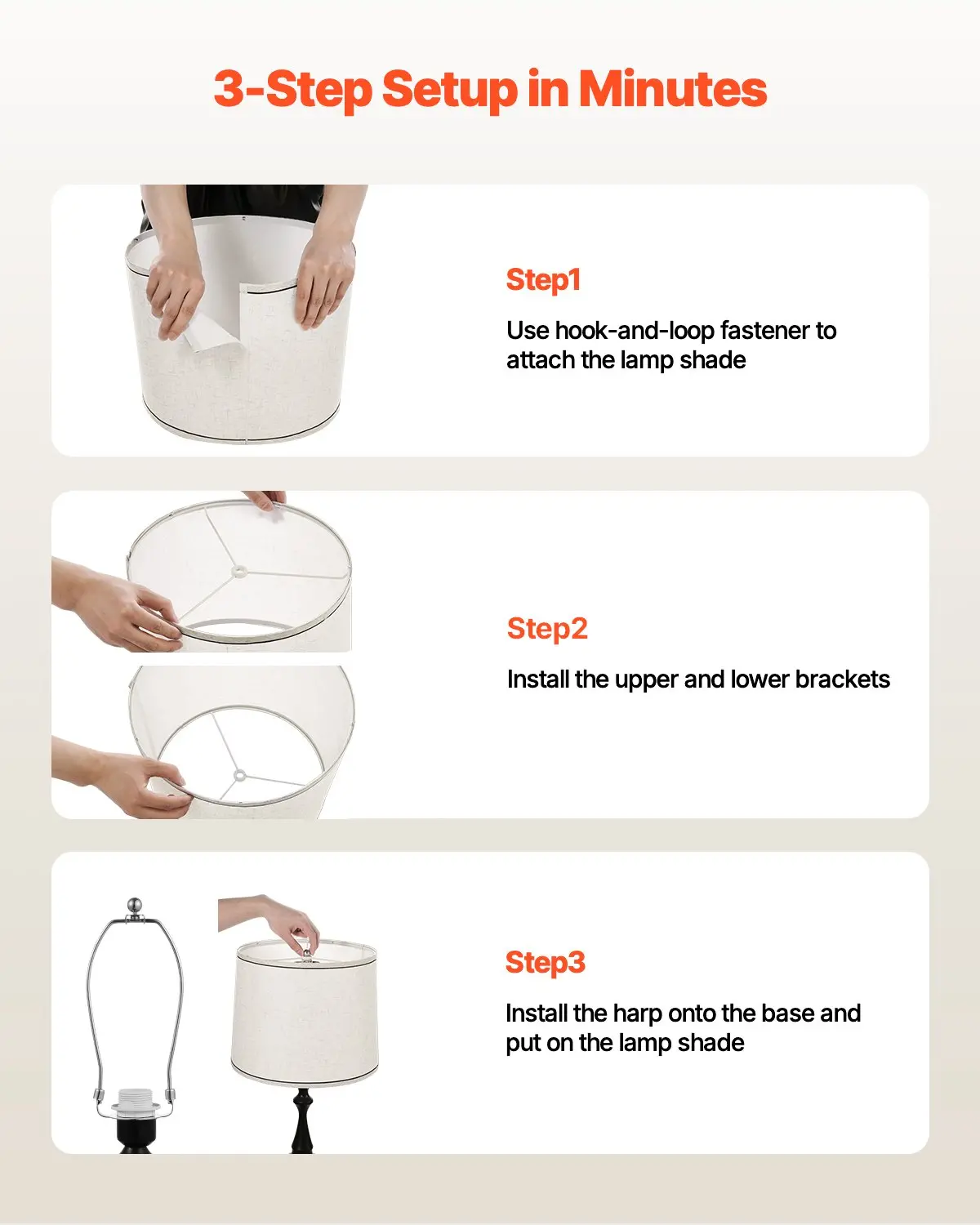 3-Step Setup in Minutes

Step1

Use hook-and-loop fastener to attach the lamp shade

Step2

Install the upper and lower brackets

Step3

Install the harp onto the base and put on the lamp shade